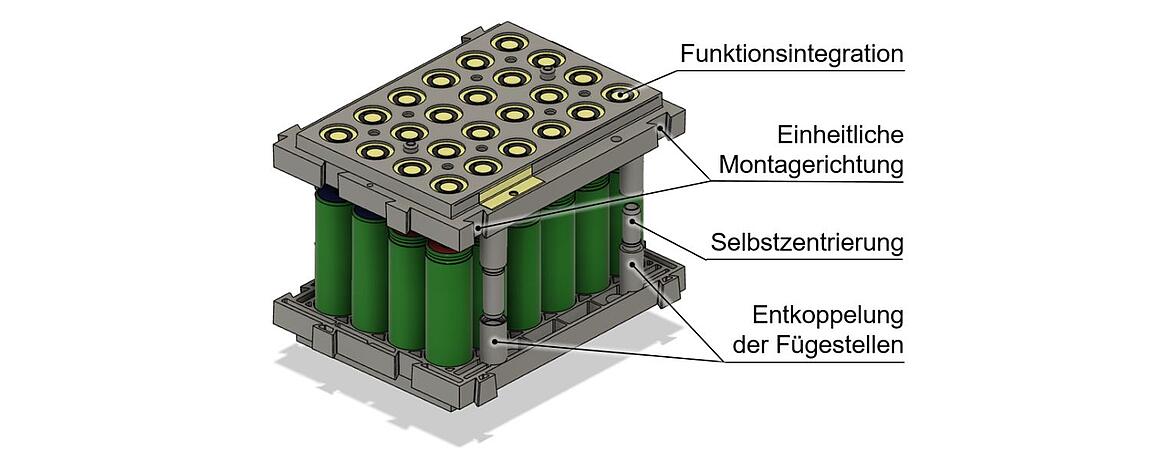 Funktionsintegration

Einheitliche Montagerichtung

Selbstzentrierung

Entkoppelung der Fügestellen